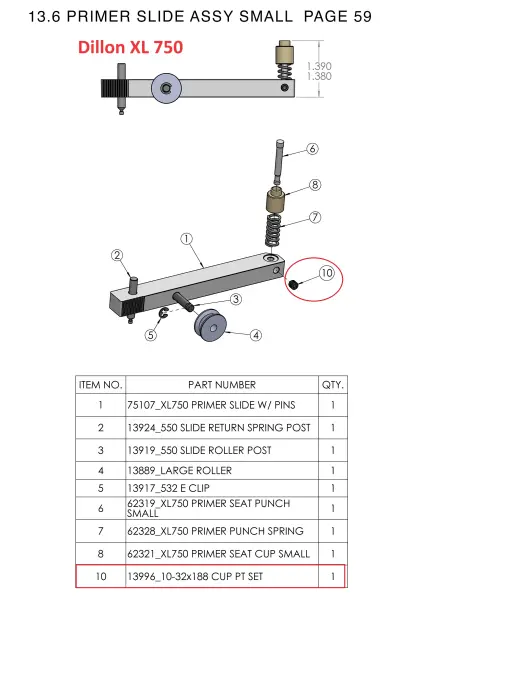 13.6 PRIMER SLIDE ASSY SMALL PAGE 59

Dillon XL 750

1.390
1.380

6
8
7
1
2
10
3
5
4

| ITEM NO. | PART NUMBER | QTY. |
|---|---|---|
| 1 | 75107_XL750 PRIMER SLIDE W/ PINS | 1 |
| 2 | 13924_550 SLIDE RETURN SPRING POST | 1 |
| 3 | 13919_550 SLIDE ROLLER POST | 1 |
| 4 | 13889_LARGE ROLLER | 1 |
| 5 | 13917_532 E CLIP | 1 |
| 6 | 62319_XL750 PRIMER SEAT PUNCH SMALL | 1 |
| 7 | 62328_XL750 PRIMER PUNCH SPRING | 1 |
| 8 | 62321_XL750 PRIMER SEAT CUP SMALL | 1 |
| 10 | 13996_10-32x188 CUP PT SET | 1 |